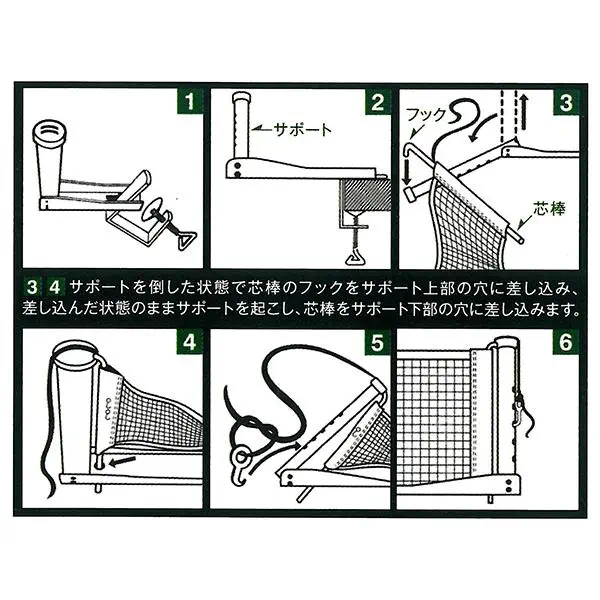 1

2

サポート

3

フック

芯棒

3 4 サポートを倒した状態で芯棒のフックをサポート上部の穴に差し込み、差し込んだ状態のままサポートを起こし、芯棒をサポート下部の穴に差し込みます。

4

5

6